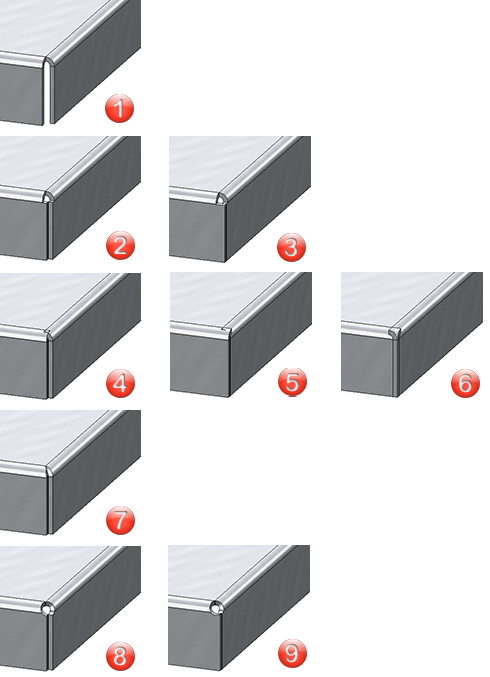 1

2

3

4

5

6

7

8

9